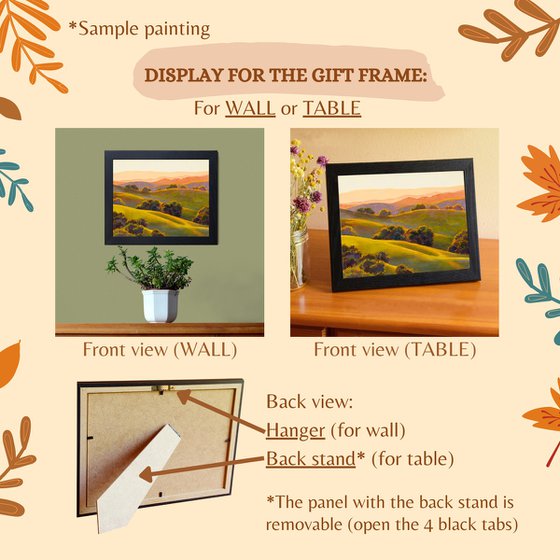 *Sample painting

DISPLAY FOR THE GIFT FRAME:
For WALL or TABLE

Front view (WALL)

Front view (TABLE)

Back view:
Hanger (for wall)
Back stand* (for table)

*The panel with the back stand is removable (open the 4 black tabs)